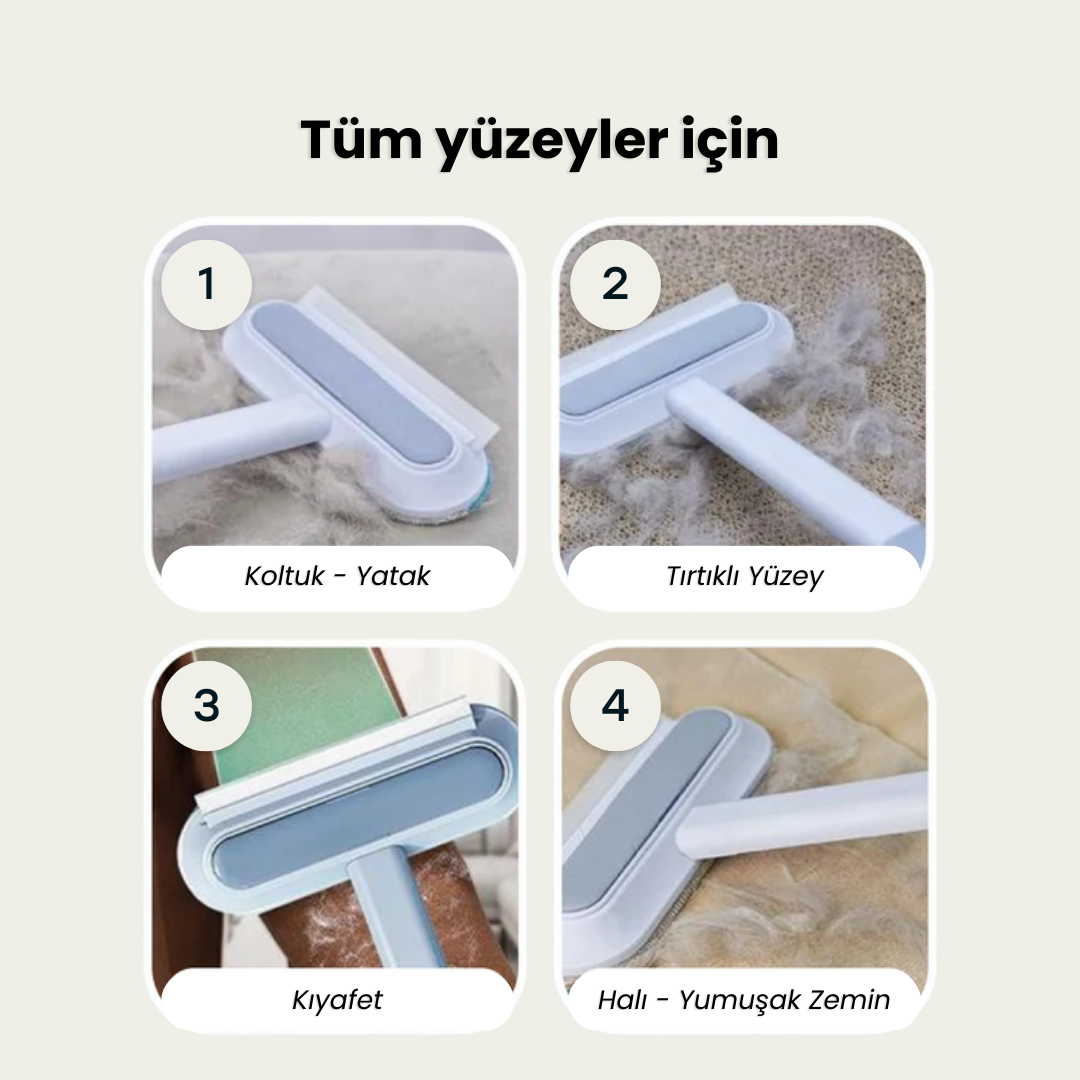 Tüm yüzeyler için

1

Koltuk - Yatak

2

Tırtıklı Yüzey

3

Kıyafet

4

Halı - Yumuşak Zemin